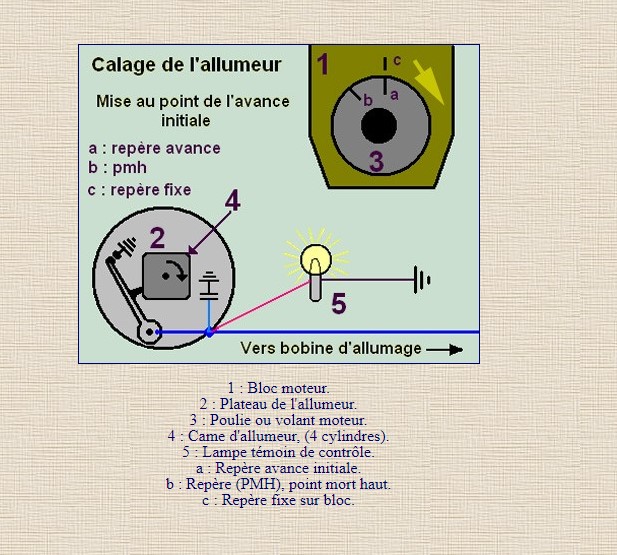 Calage de l'allumeur

Mise au point de l'avance initiale

a : repère avance
b : pmh
c : repère fixe

1
c
b
a
3
4
2
5

Vers bobine d'allumage

1 : Bloc moteur.
2 : Plateau de l'allumeur.
3 : Poulie ou volant moteur.
4 : Came d'allumeur, (4 cylindres).
5 : Lampe témoin de contrôle.
a : Repère avance initiale.
b : Repère (PMH), point mort haut.
c : Repère fixe sur bloc.