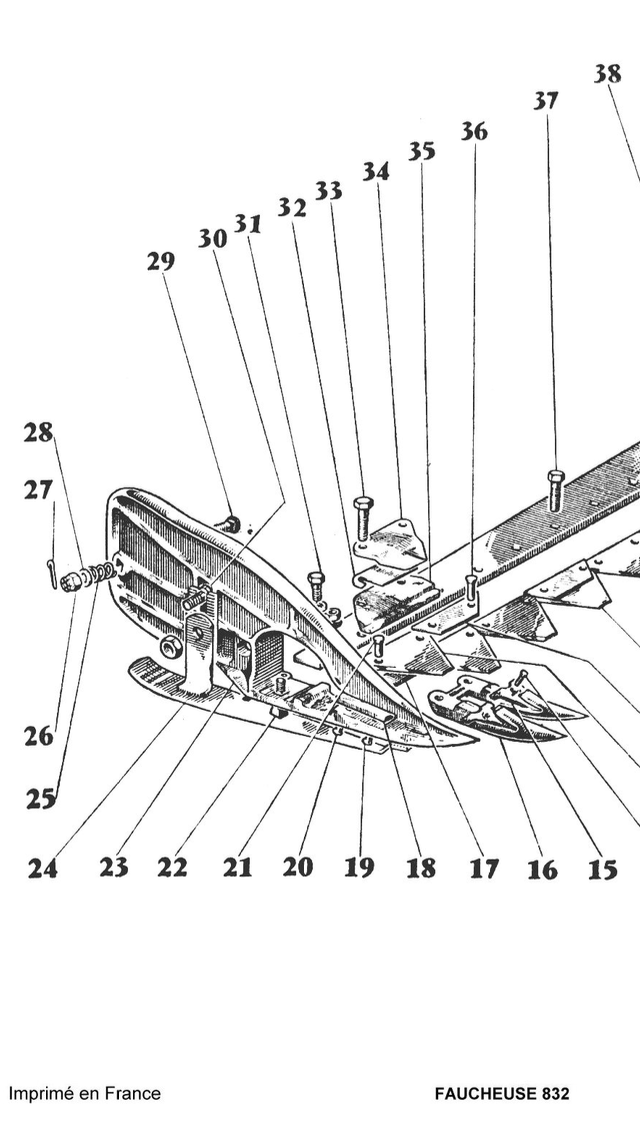 38
37
36
35
34
33
32
31
30
29
28
27
26
25
24 23 22 21 20 19 18 17 16 15

Imprimé en France

FAUCHEUSE 832